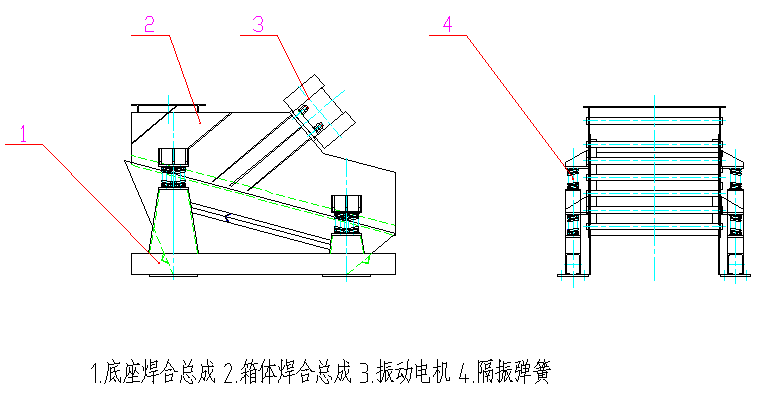 2

3

4

1

1.底座焊合总成 2.箱体焊合总成 3.振动电机 4.隔振弹簧